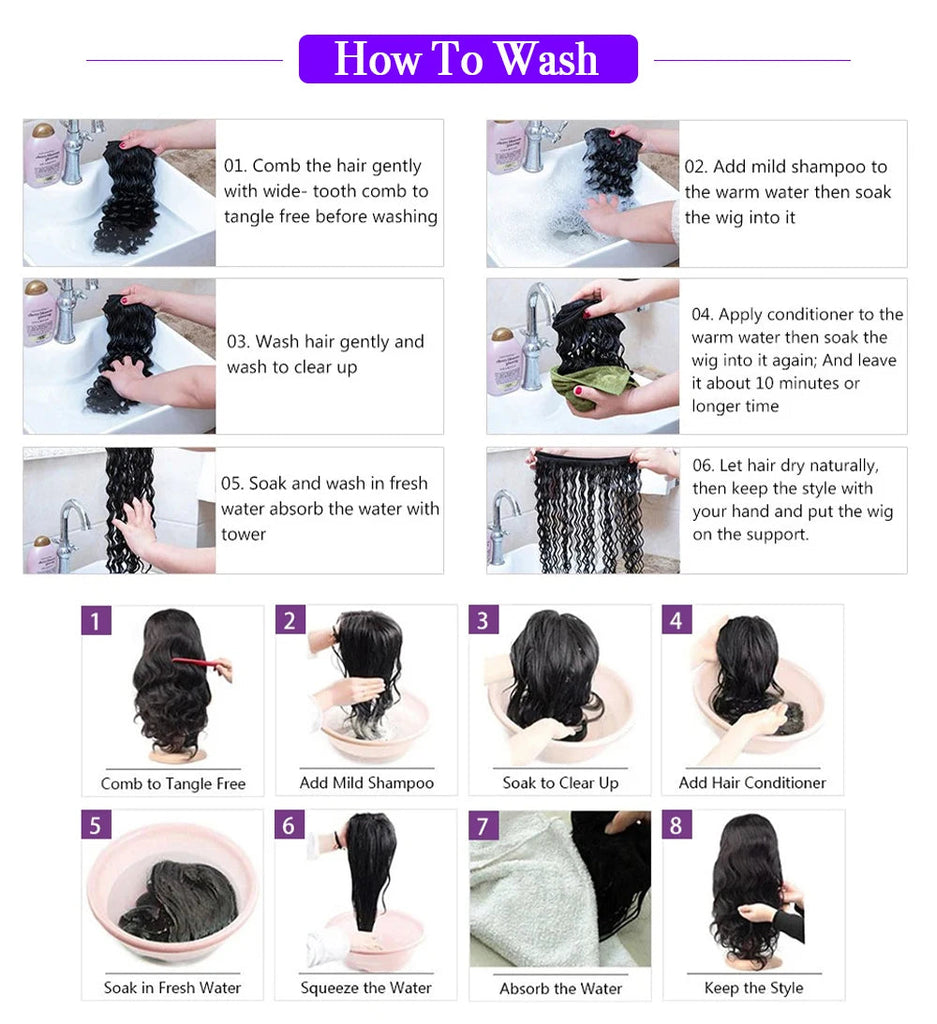 How To Wash

01. Comb the hair gently with wide- tooth comb to tangle free before washing

02. Add mild shampoo to the warm water then soak the wig into it

03. Wash hair gently and wash to clear up

04. Apply conditioner to the warm water then soak the wig into it again; And leave it about 10 minutes or longer time

05. Soak and wash in fresh water absorb the water with tower

06. Let hair dry naturally, then keep the style with your hand and put the wig on the support.

1 Comb to Tangle Free

2 Add Mild Shampoo

3 Soak to Clear Up

4 Add Hair Conditioner

5 Soak in Fresh Water

6 Squeeze the Water

7 Absorb the Water

8 Keep the Style